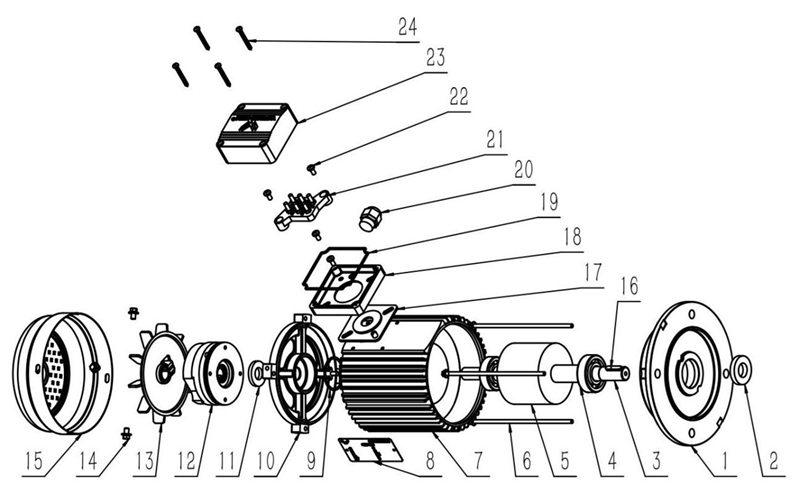 24
23
22
21
20
19
18
17
16
15
14
13
12
11
10
9
8
7
6
5
4
3
1
2